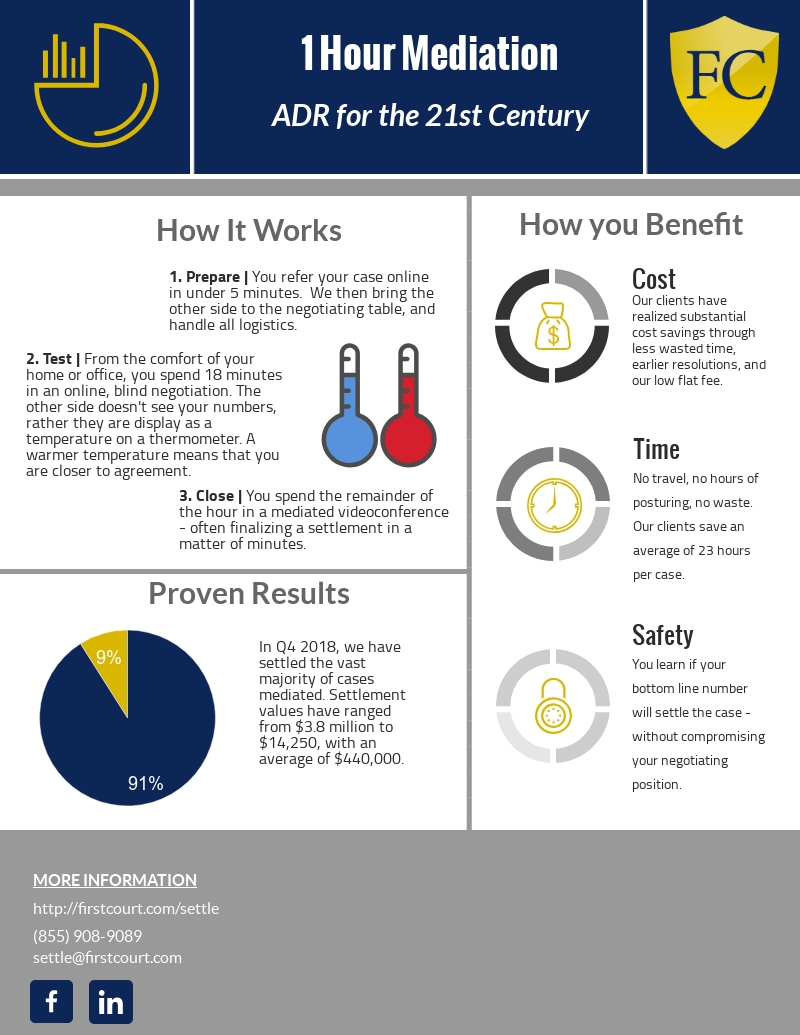 1 Hour Mediation

ADR for the 21st Century

FC

How It Works

1. Prepare | You refer your case online in under 5 minutes. We then bring the other side to the negotiating table, and handle all logistics.

2. Test | From the comfort of your home or office, you spend 18 minutes in an online, blind negotiation. The other side doesn't see your numbers, rather they are display as a temperature on a thermometer. A warmer temperature means that you are closer to agreement.

3. Close | You spend the remainder of the hour in a mediated videoconference - often finalizing a settlement in a matter of minutes.

Proven Results

9%

91%

In Q4 2018, we have settled the vast majority of cases mediated. Settlement values have ranged from $3.8 million to $14,250, with an average of $440,000.

How you Benefit

Cost
Our clients have realized substantial cost savings through less wasted time, earlier resolutions, and our low flat fee.

Time
No travel, no hours of posturing, no waste. Our clients save an average of 23 hours per case.

Safety
You learn if your bottom line number will settle the case - without compromising your negotiating position.

MORE INFORMATION

http://firstcourt.com/settle

(855) 908-9089
settle@firstcourt.com

f

in